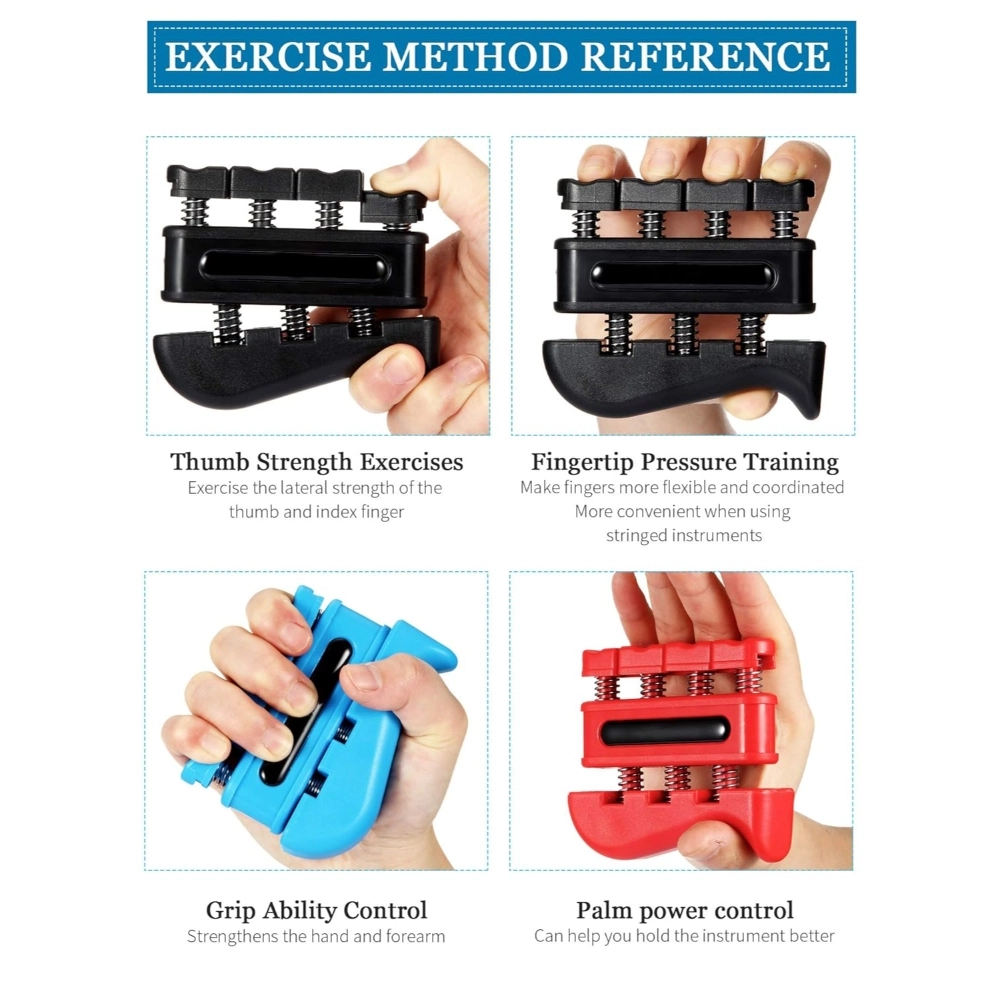 EXERCISE METHOD REFERENCE

Thumb Strength Exercises
Exercise the lateral strength of the thumb and index finger

Fingertip Pressure Training
Make fingers more flexible and coordinated
More convenient when using stringed instruments

Grip Ability Control
Strengthens the hand and forearm

Palm power control
Can help you hold the instrument better