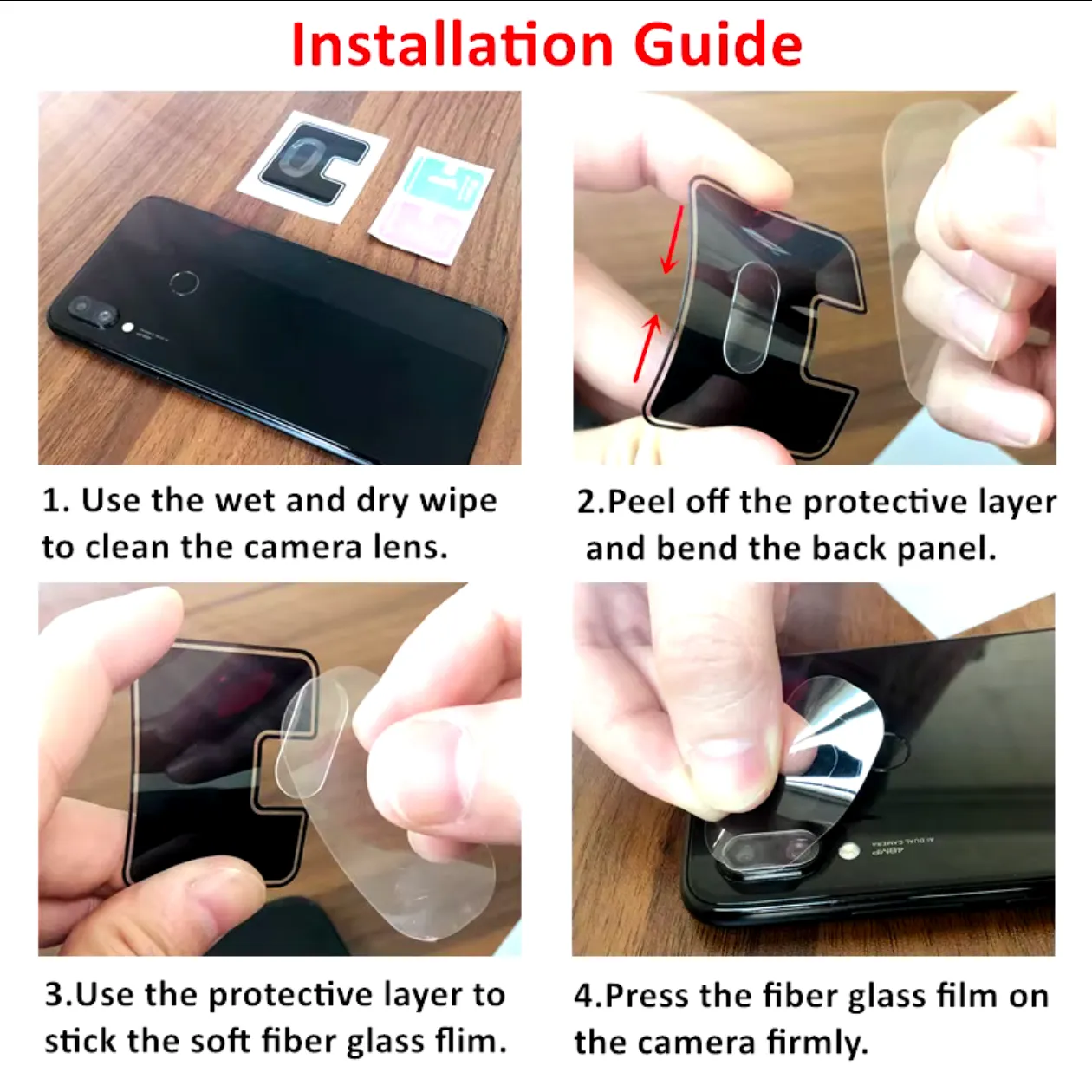 Installation Guide

1. Use the wet and dry wipe to clean the camera lens.

2.Peel off the protective layer and bend the back panel.

3.Use the protective layer to stick the soft fiber glass flim.

4.Press the fiber glass film on the camera firmly.

48MP
AI DUAL CAMERA